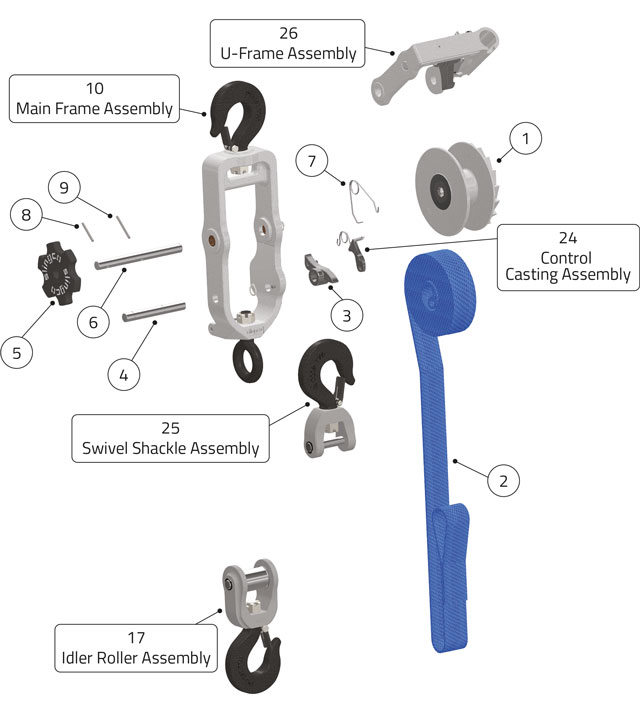 26
U-Frame Assembly

10
Main Frame Assembly

1

7

9

8

24
Control
Casting Assembly

5

6

3

4

25
Swivel Shackle Assembly

2

17
Idler Roller Assembly